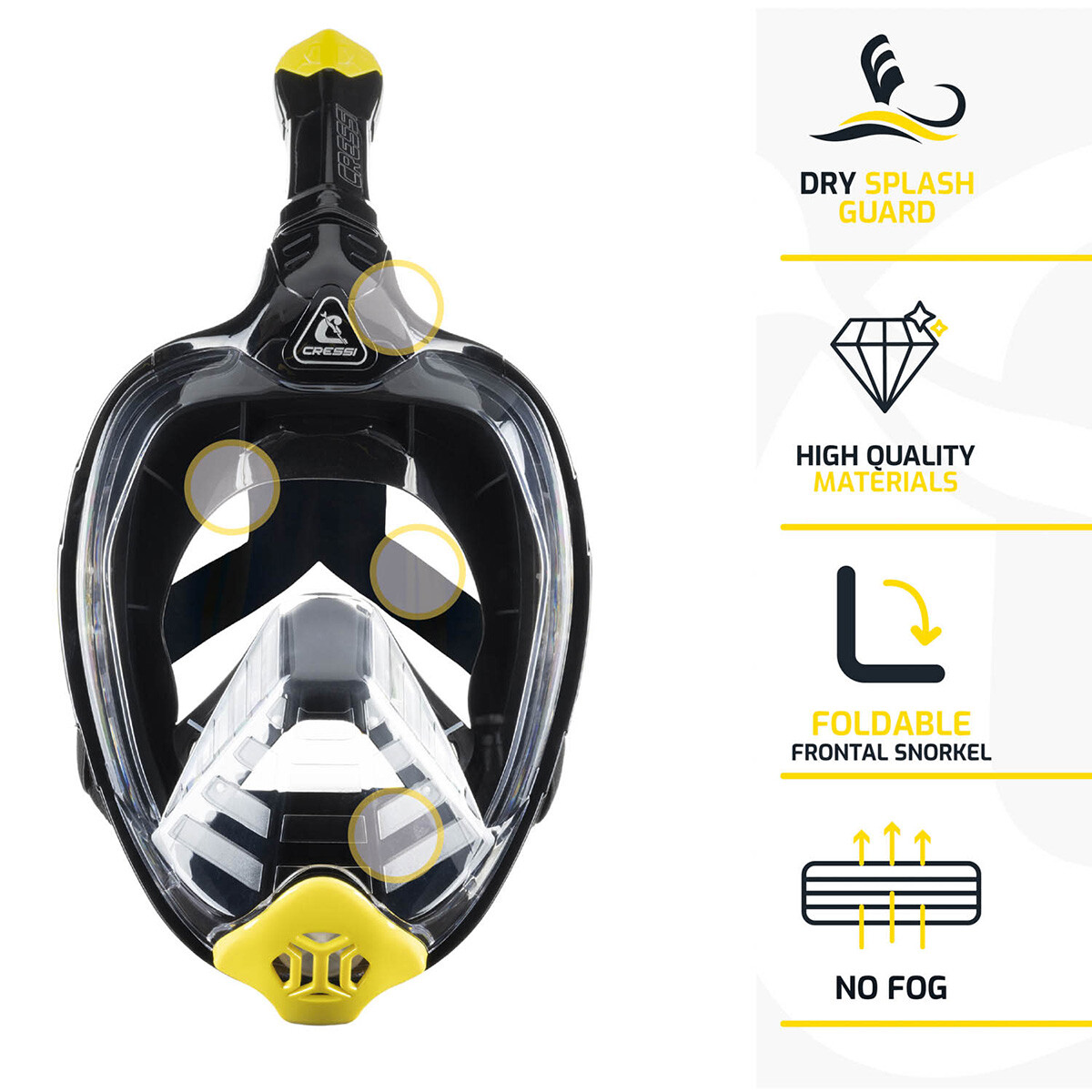 CRESSI

CRESSI

DRY SPLASH GUARD

HIGH QUALITY MATERIALS

FOLDABLE FRONTAL SNORKEL

NO FOG